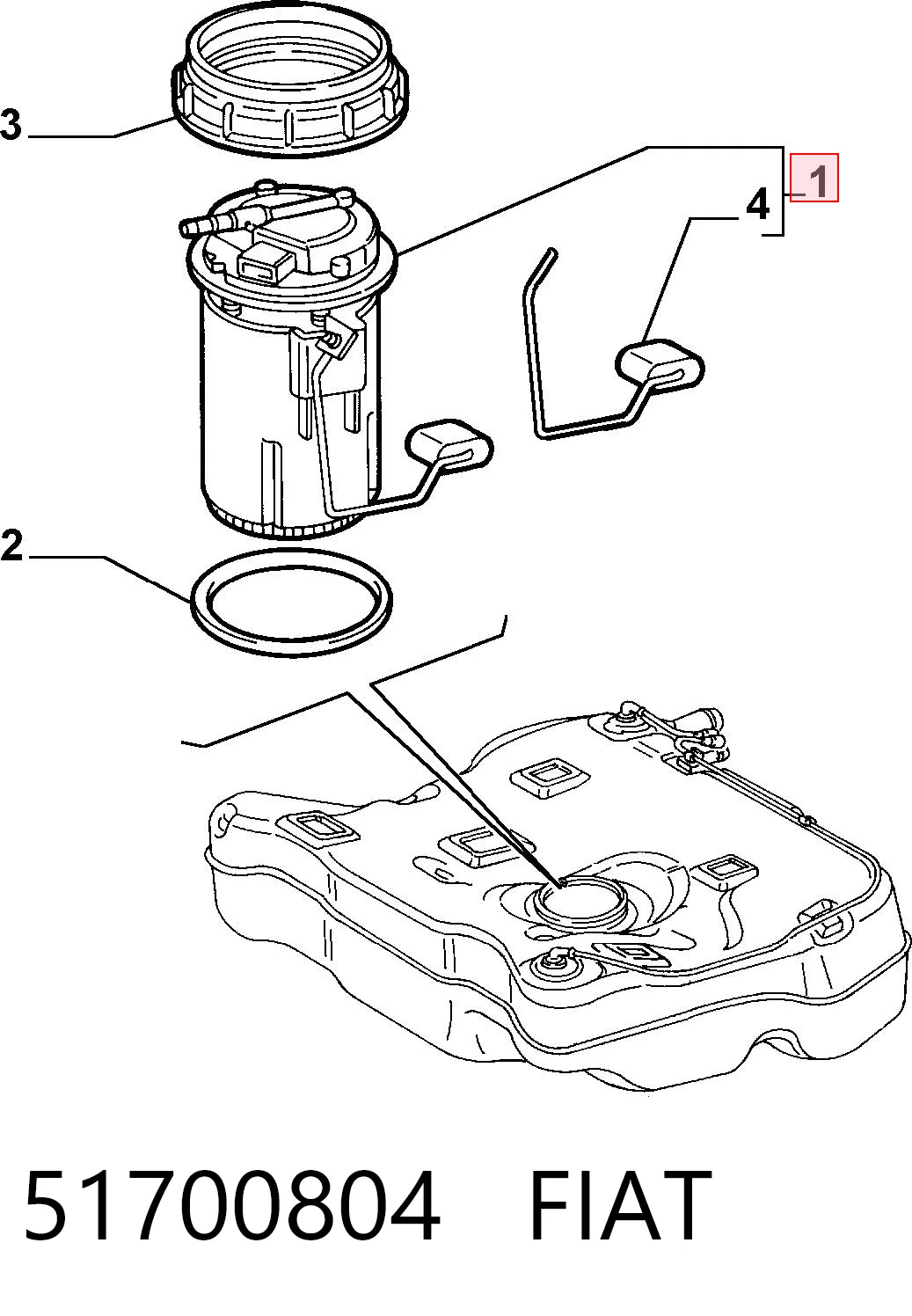 3

1

4

2

51700804 FIAT