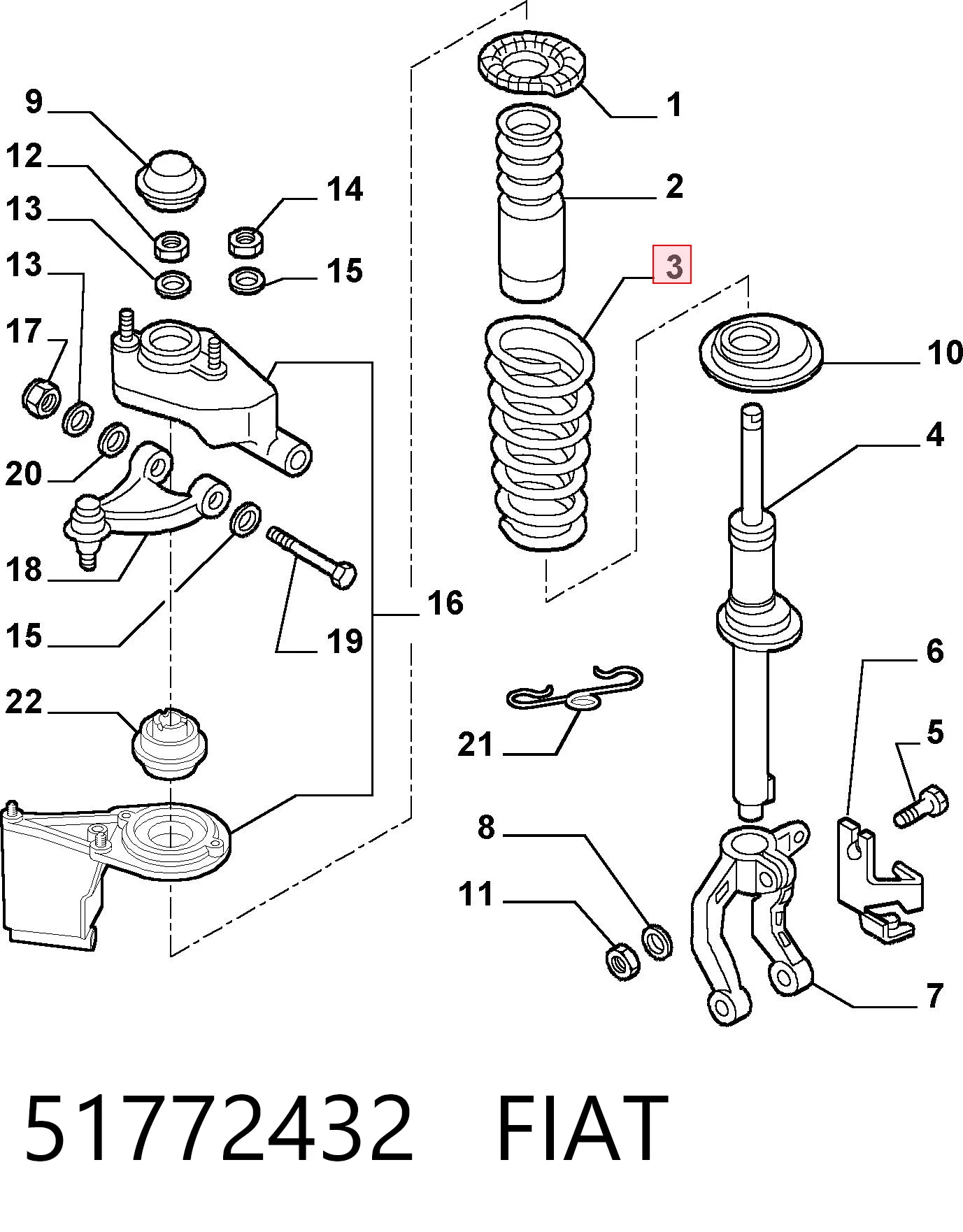 9
12
13
13
17
20
18
15
22
14
15
16
19
1
2
3
10
4
6
5
21
8
11
7

51772432 FIAT