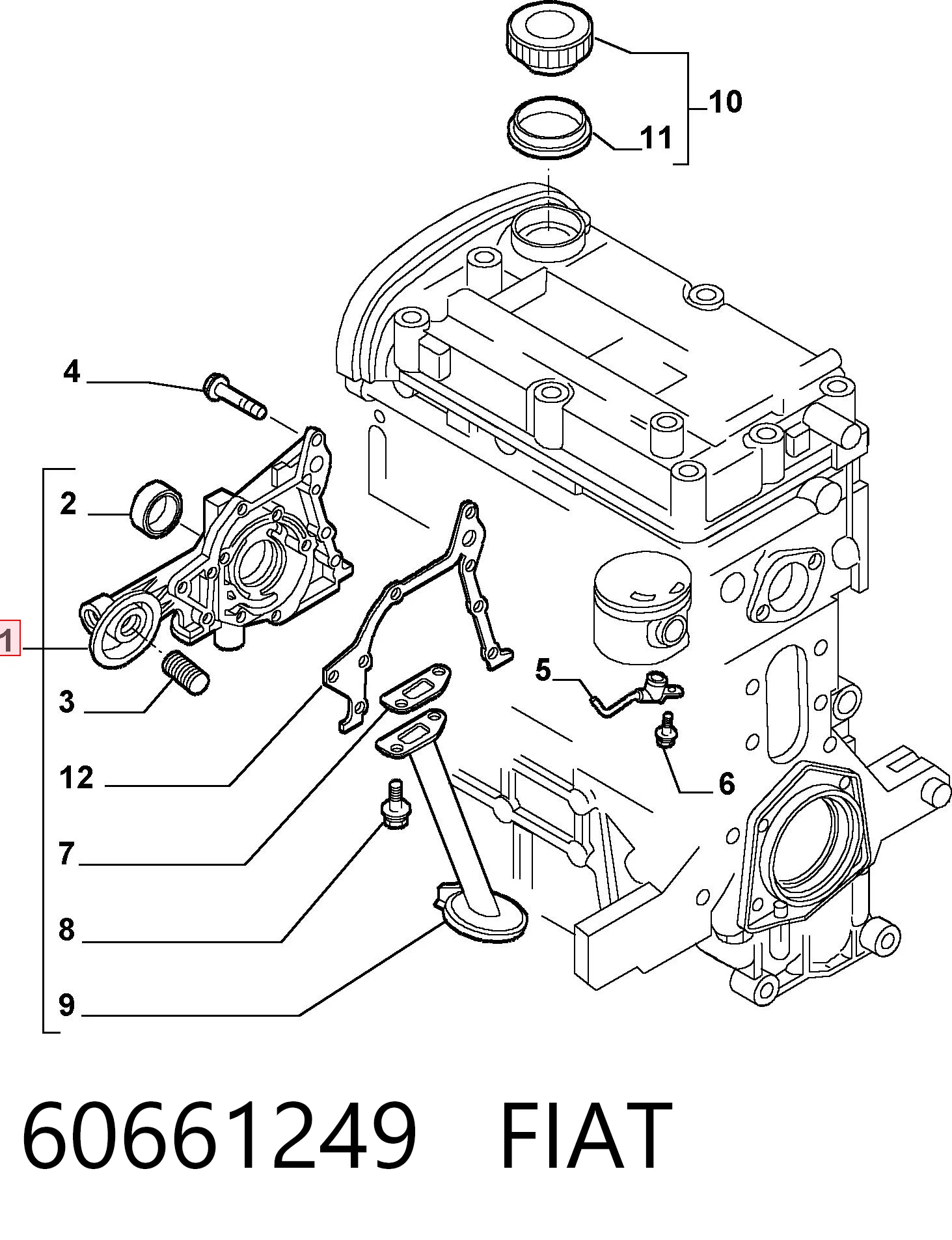 10
11
4
2
1
3
12
7
8
9
5
6

60661249 FIAT