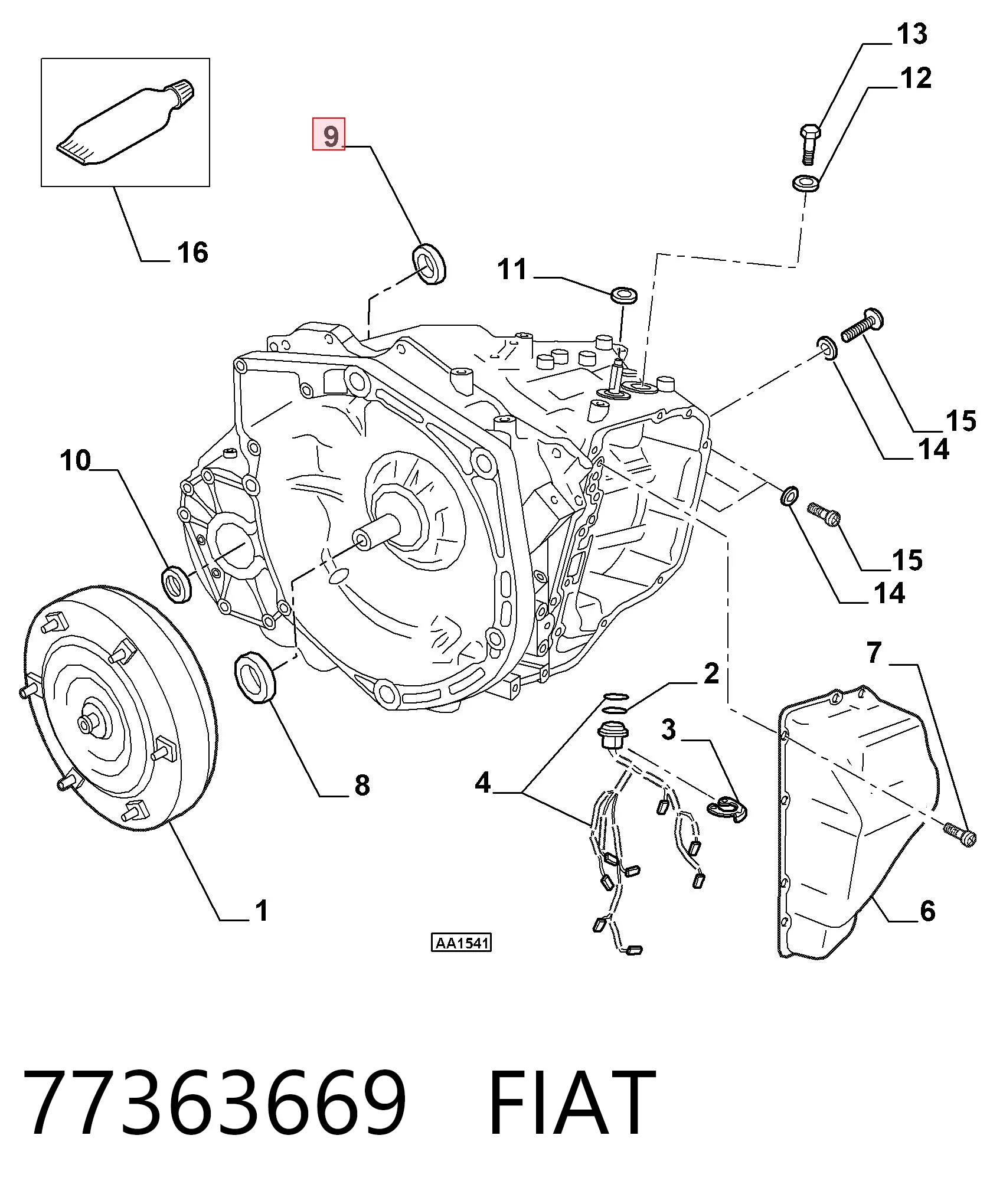 13
12
9
16
11
15
14
10
15
14
7
2
3
4
8
1
6
AA1541

77363669 FIAT