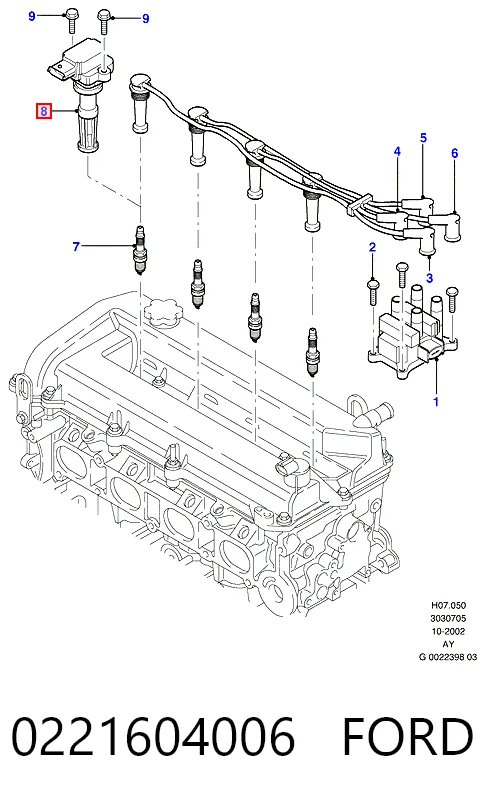 9
9
8
5
4
6
7
2
3
1
H07.050
3030705
10-2002
AY
G 0022398 03
0221604006 FORD