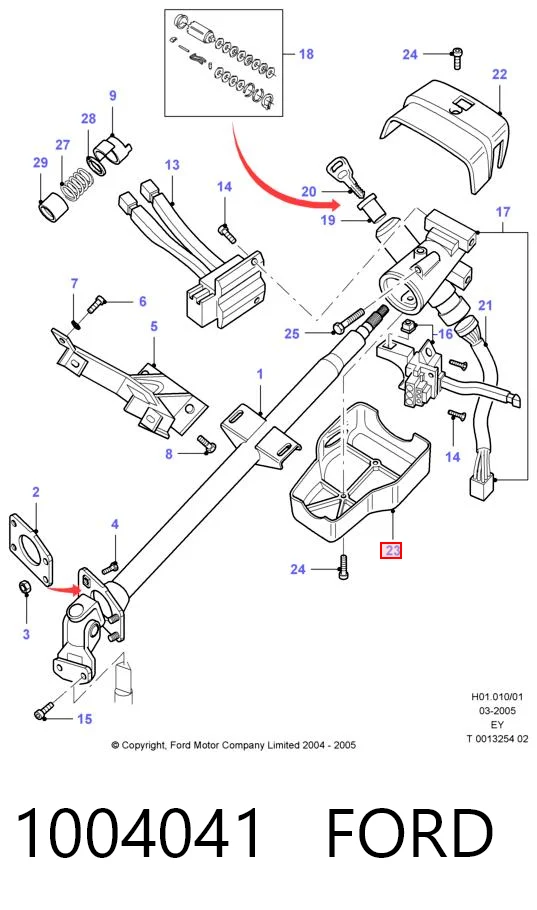 18
24
22
9
28
27
29
13
14
20
19
17
7
6
5
25
16
21
1
8
14
2
4
23
24
3
15
H01.010/01
03-2005
EY
T 0013254 02
© Copyright, Ford Motor Company Limited 2004 - 2005

1004041 FORD