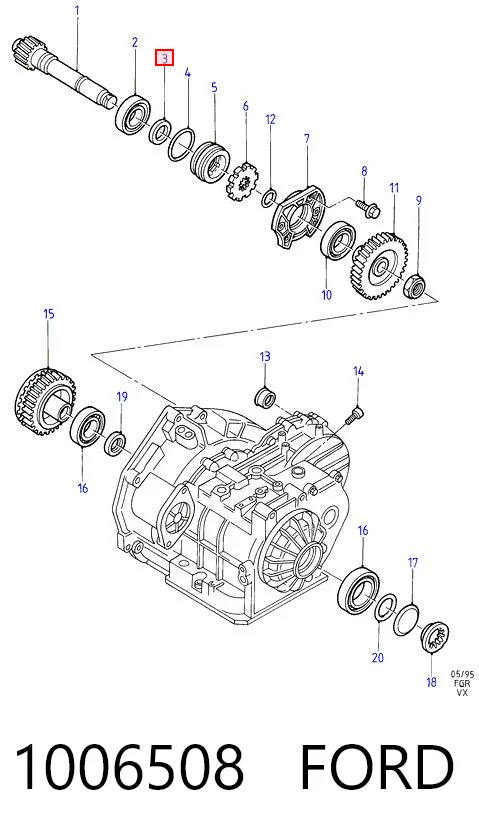 1
2
3
4
5
6
12
7
8
11
9
10
15
13
14
19
16
16
17
20
18
05/95
FGR
VX

1006508 FORD