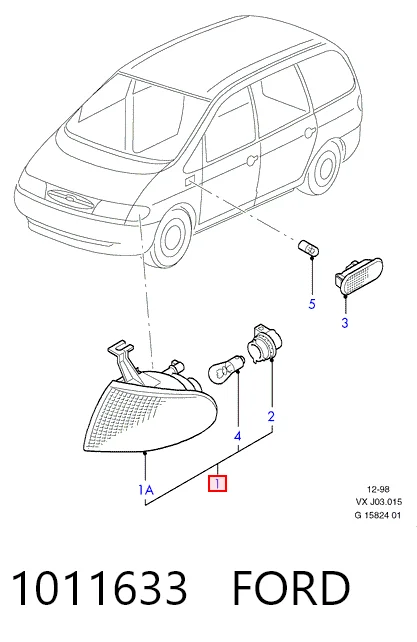 5

3

2

4

1A

1

12-98
VX J03.015
G 15824 01

1011633 FORD