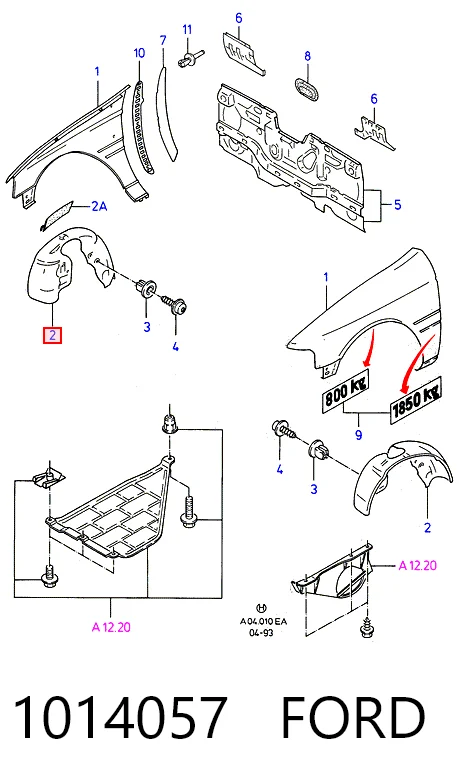 1
10
7
11
6
8
6
5
2A
2
3
4
1
800 kg
1850 kg
9
4
3
2
A 12.20
A 12.20
H
A04.010 EA
04-93

1014057 FORD