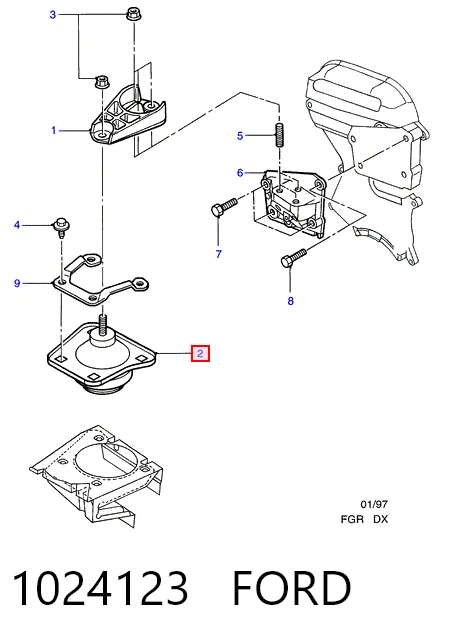 3

1

5

6

4

7

9

8

2

01/97
FGR DX

1024123 FORD