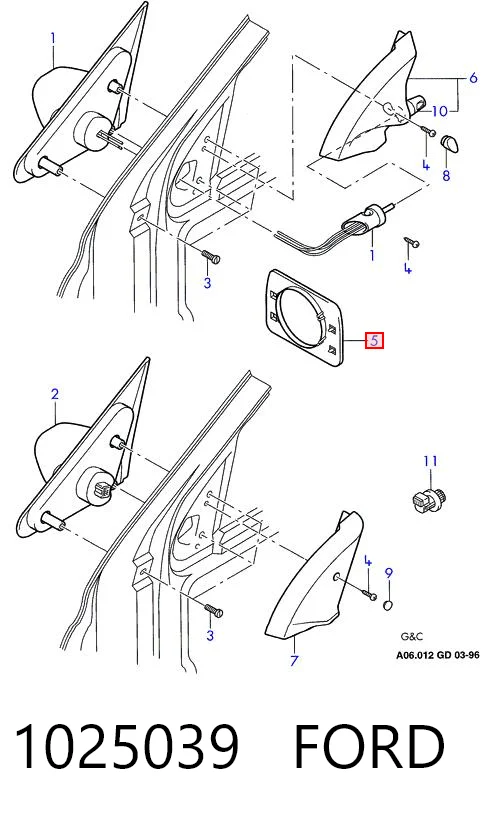 1
6
10
4
8
1
4
3
5
2
11
4
9
3
7
G&C
A06.012 GD 03-96

1025039 FORD