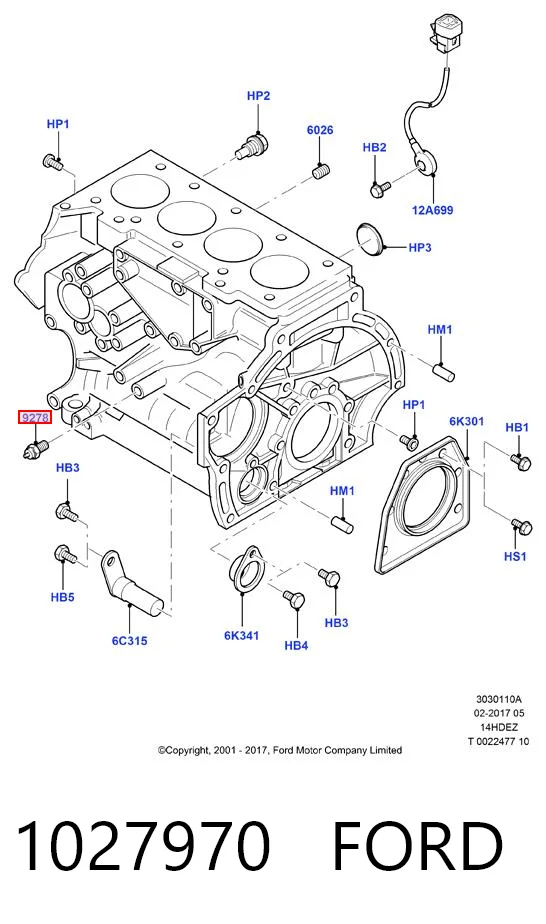 HP1
HP2
6026
HB2
12A699
HP3
HM1
9278
HP1
6K301
HB1
HB3
HM1
HS1
HB5
6C315
6K341
HB4
HB3

3030110A
02-2017 05
14HDEZ
T 0022477 10

©Copyright, 2001 - 2017, Ford Motor Company Limited

1027970 FORD