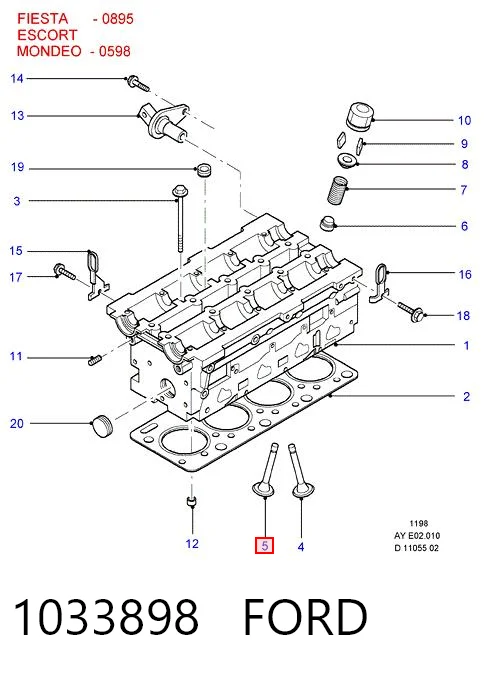 FIESTA - 0895
ESCORT
MONDEO - 0598

14
13
19
3
15
17
11
20
10
9
8
7
6
16
18
1
2
12
5
4

1198
AY E02.010
D 11055 02

1033898 FORD