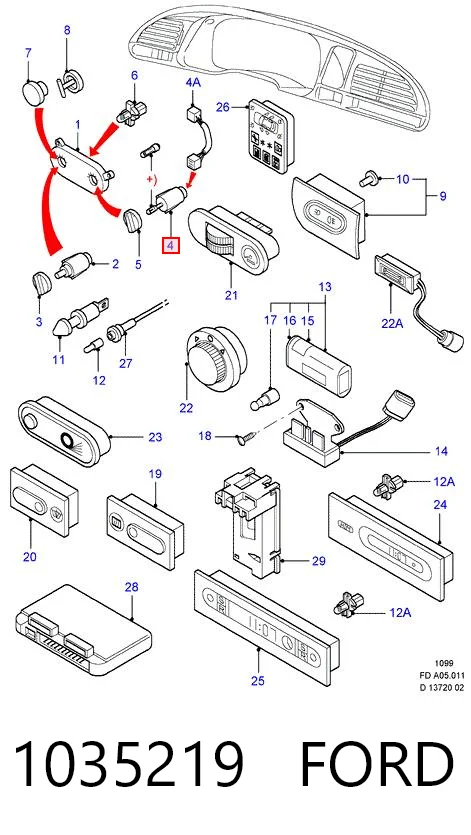 7
8
6
4A
26
1
+)
10
9
4
5
2
21
13
22A
3
17
16
15
11
12
27
22
23
18
14
19
12A
24
20
29
28
12A
25
1099
FD A05.011
D 13720 02
1035219 FORD