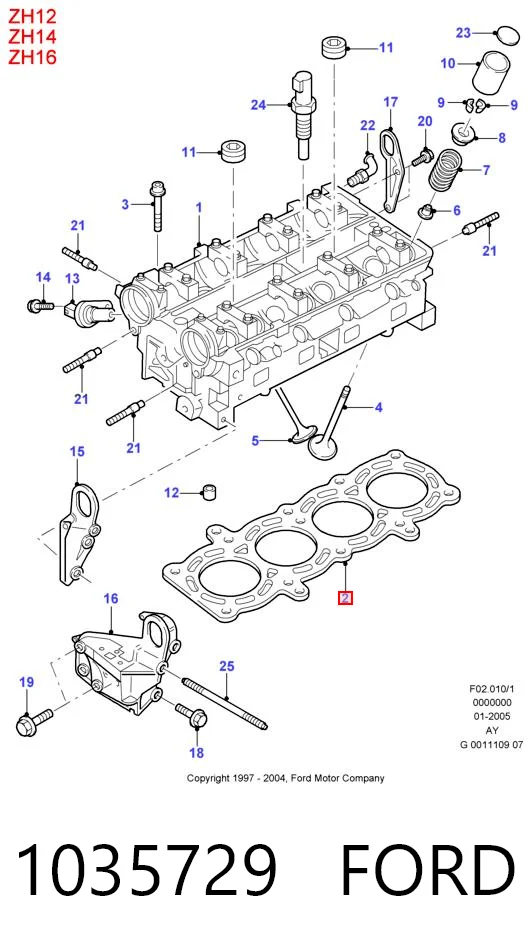 ZH12
ZH14
ZH16

23
11
10
24
17
9
9
22
20
8
11
7
3
1
6
21
21
14
13
21
4
21
5
15
12
2
16
25
19
18

F02.010/1
0000000
01-2005
AY
G 0011109 07

Copyright 1997 - 2004, Ford Motor Company

1035729 FORD