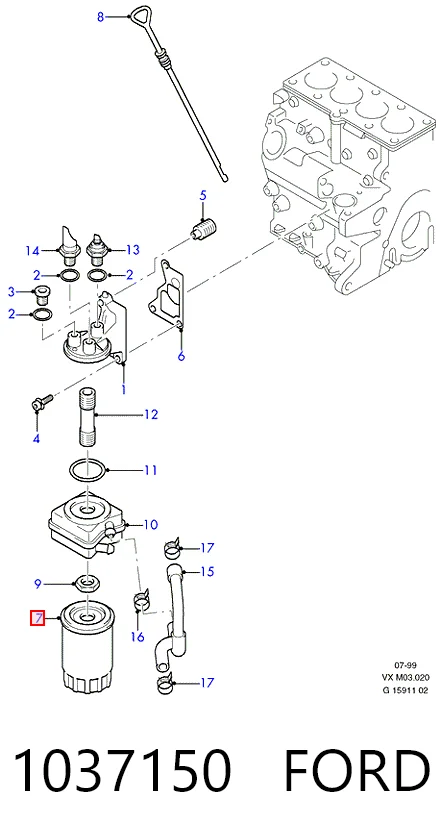 8
5
14
13
2
2
3
2
6
1
4
12
11
10
17
15
9
7
16
17
07-99
VX M03.020
G 15911 02
1037150 FORD