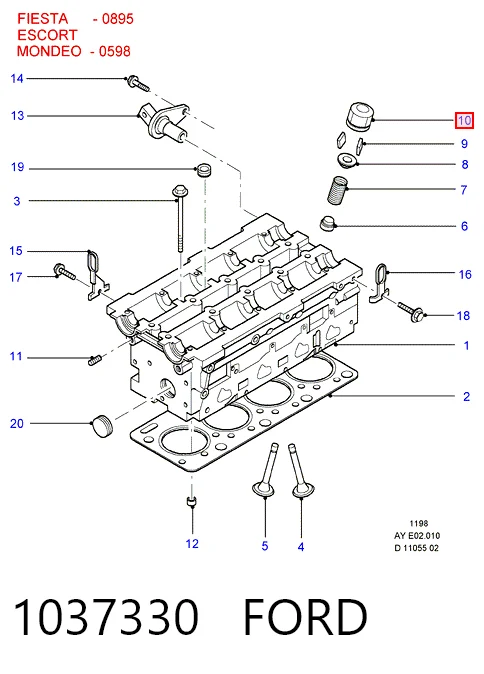 FIESTA - 0895
ESCORT
MONDEO - 0598

14
13
19
3
15
17
11
20
10
9
8
7
6
16
18
1
2
12
5
4

1198
AY E02.010
D 11055 02

1037330 FORD