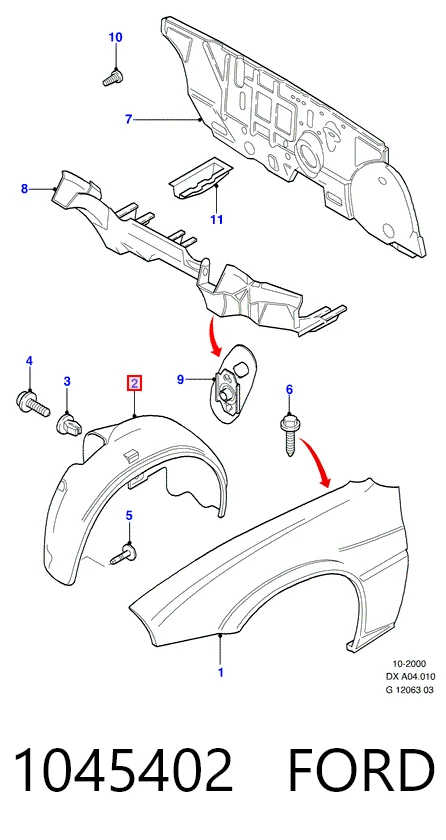 10
7
8
11
4
3
2
9
6
5
1
10-2000
DX A04.010
G 12063 03

1045402 FORD