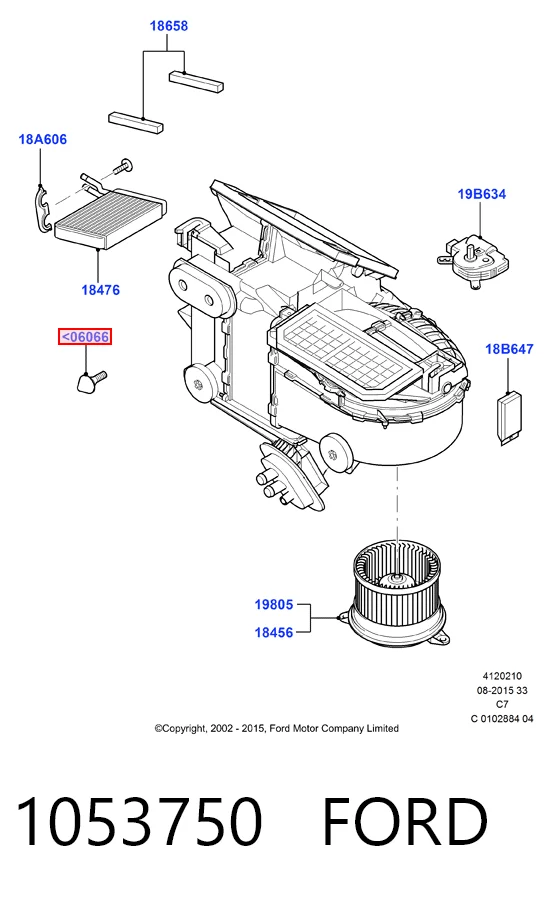 18658

18A606

19B634

18476

<06066

18B647

19805

18456

4120210
08-2015 33
C7
C 0102884 04

©Copyright, 2002 - 2015, Ford Motor Company Limited

1053750 FORD