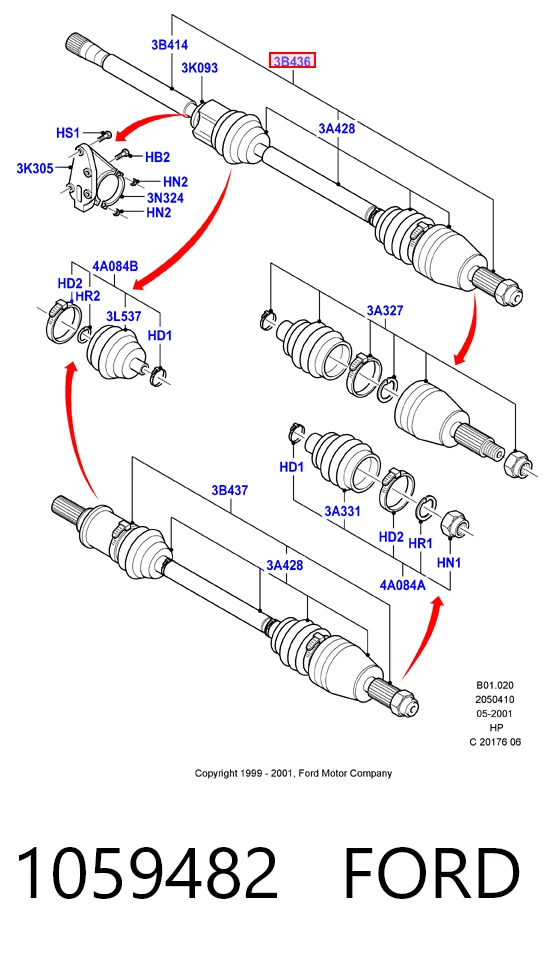 3B414
3B436
3K093
3A428
HS1
HB2
3K305
HN2
3N324
HN2
4A084B
HD2
HR2
3L537
HD1
3A327
HD1
3A331
HD2
HR1
HN1
4A084A
3B437
3A428
B01.020
2050410
05-2001
HP
C 20176 06
Copyright 1999 - 2001, Ford Motor Company
1059482 FORD