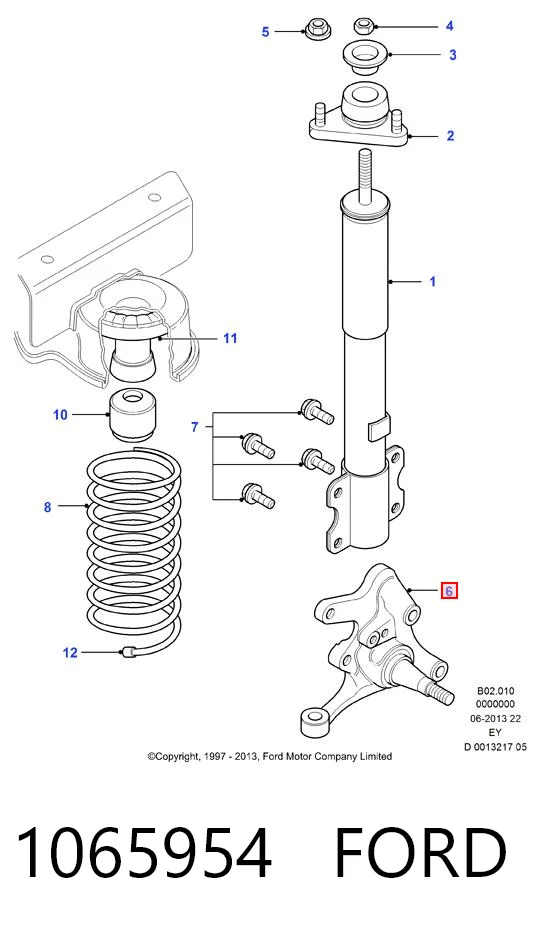 5
4
3
2
1
11
10
7
8
6
12

B02.010
0000000
06-2013 22
EY
D 0013217 05

©Copyright, 1997 - 2013, Ford Motor Company Limited

1065954 FORD