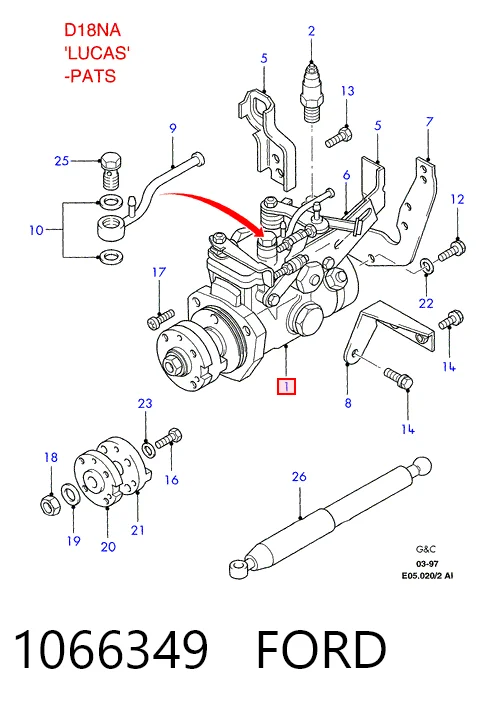 D18NA
'LUCAS'
-PATS

2
5
13
9
5
7
25
6
12
10
17
22
14
1
8
14
23
18
16
26
19
20
21

G&C
03-97
E05.020/2 AI

1066349 FORD