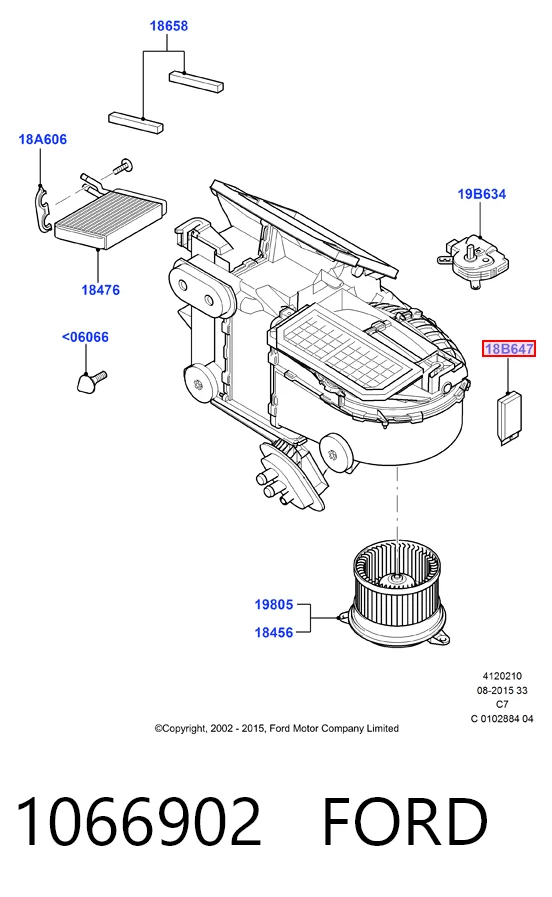 18658

18A606

19B634

18476

<06066

18B647

19805

18456

4120210
08-2015 33
C7
C 0102884 04

©Copyright, 2002 - 2015, Ford Motor Company Limited

1066902 FORD