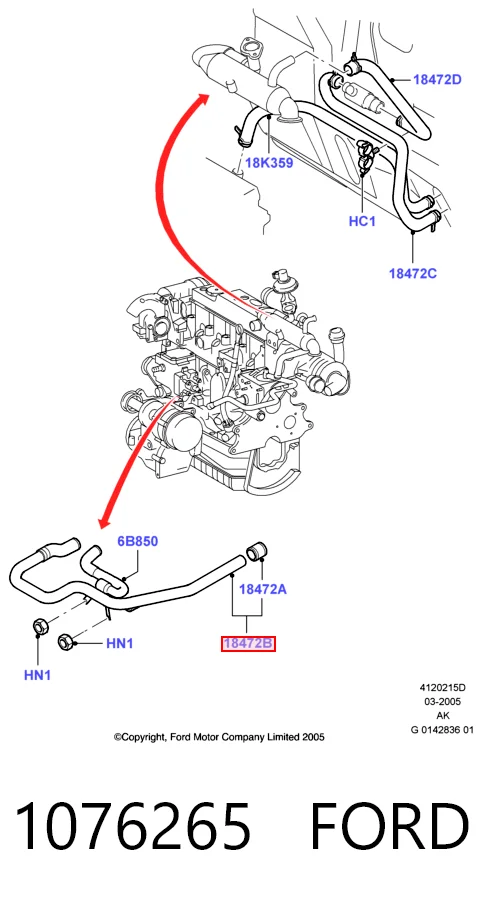 18472D

18K359

HC1

18472C

6B850

18472A

18472B

HN1

HN1

4120215D
03-2005
AK
G 0142836 01

©Copyright, Ford Motor Company Limited 2005

1076265 FORD