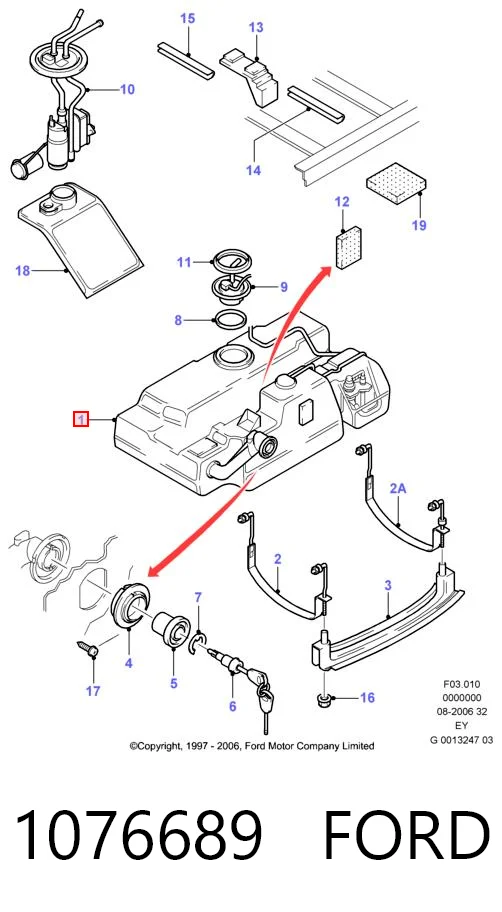 15
13
10
14
19
12
18
11
9
8
1
2A
2
3
7
4
5
6
17
16

F03.010
0000000
08-2006 32
EY
G 0013247 03

©Copyright, 1997 - 2006, Ford Motor Company Limited

1076689 FORD