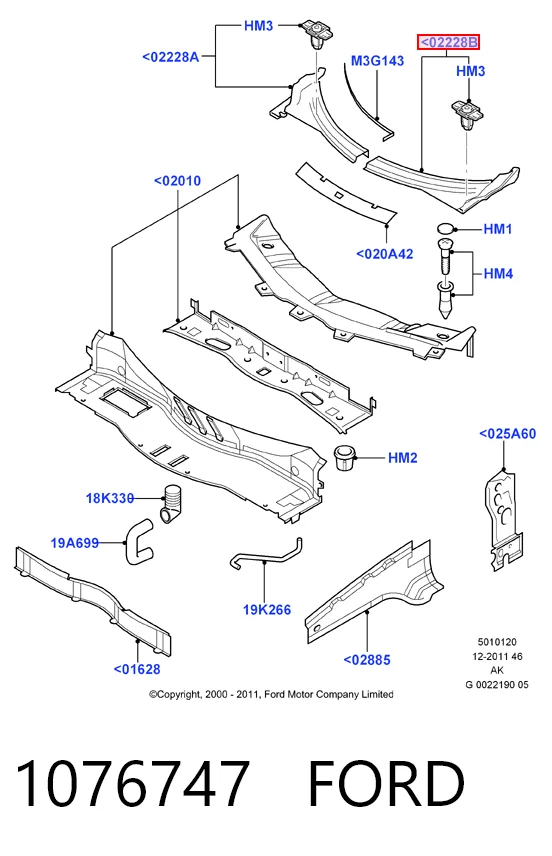 HM3
<02228A
M3G143
<02228B
HM3
<02010
<020A42
HM1
HM4
HM2
<025A60
18K330
19A699
19K266
<01628
<02885
5010120
12-2011 46
AK
G 0022190 05
©Copyright, 2000 - 2011, Ford Motor Company Limited

1076747 FORD