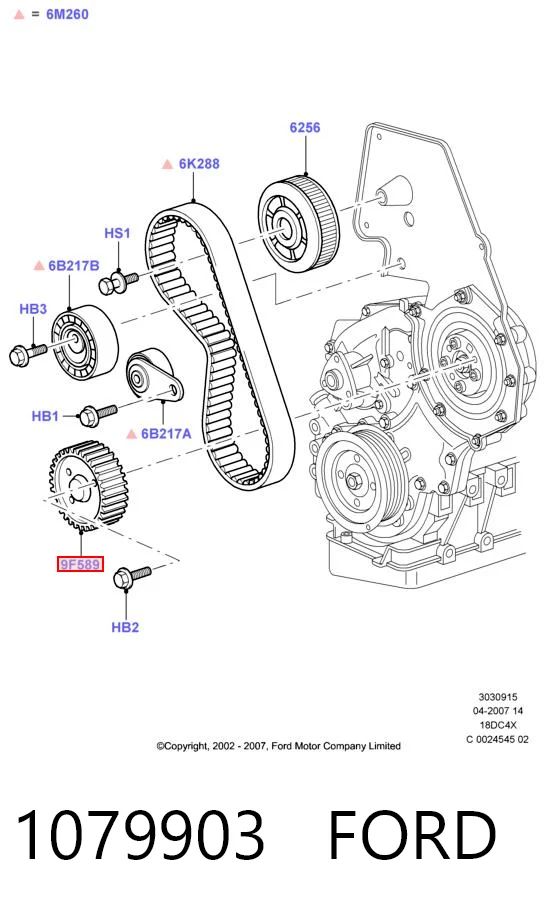 ▲ = 6M260

6256

▲ 6K288

HS1

▲ 6B217B

HB3

HB1

▲ 6B217A

9F589

HB2

3030915
04-2007 14
18DC4X
C 0024545 02

©Copyright, 2002 - 2007, Ford Motor Company Limited

1079903 FORD