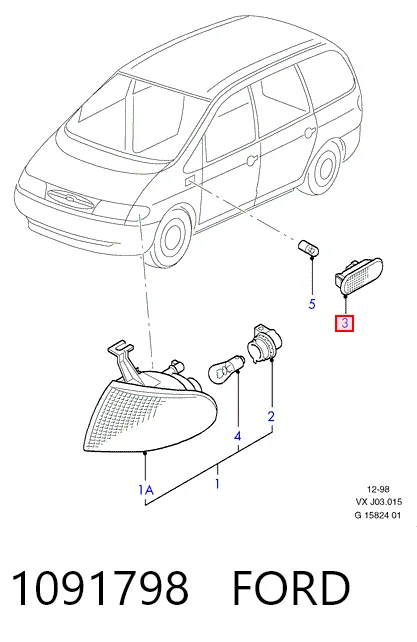 5

3

2

4

1A

1

12-98
VX J03.015
G 15824 01

1091798 FORD