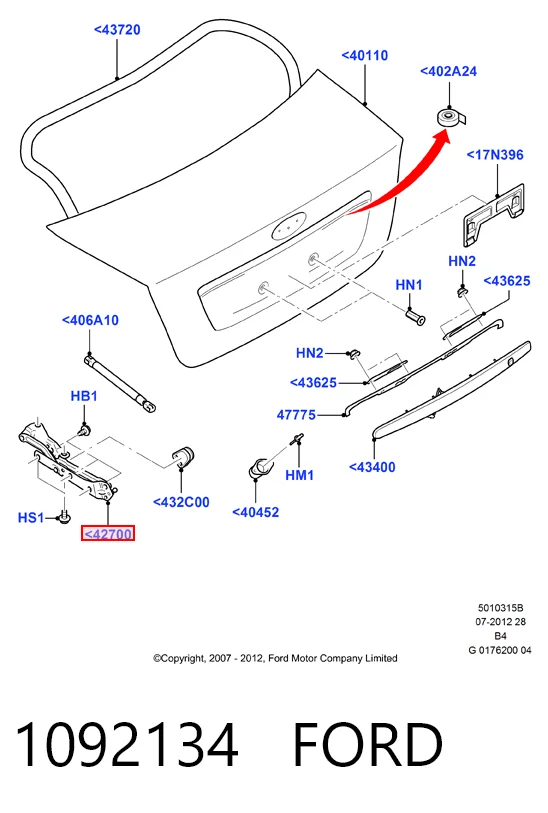 <43720

<40110

<402A24

<17N396

HN2

<43625

HN1

<406A10

HN2

<43625

47775

HB1

<43400

HM1

<432C00

<40452

HS1

<42700

5010315B
07-2012 28
B4
G 0176200 04

©Copyright, 2007 - 2012, Ford Motor Company Limited

1092134 FORD