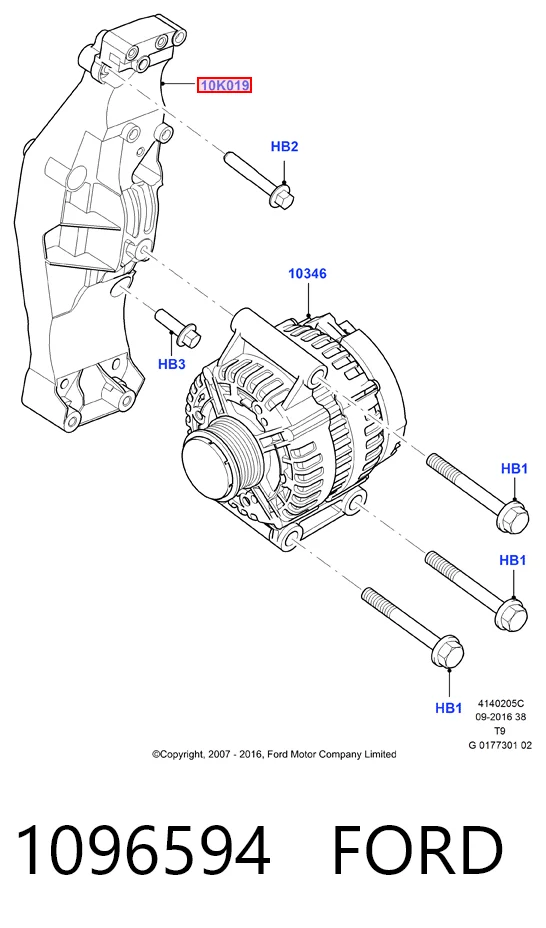 10K019

HB2

10346

HB3

HB1

HB1

HB1

4140205C
09-2016 38
T9
G 0177301 02

©Copyright, 2007 - 2016, Ford Motor Company Limited

1096594 FORD