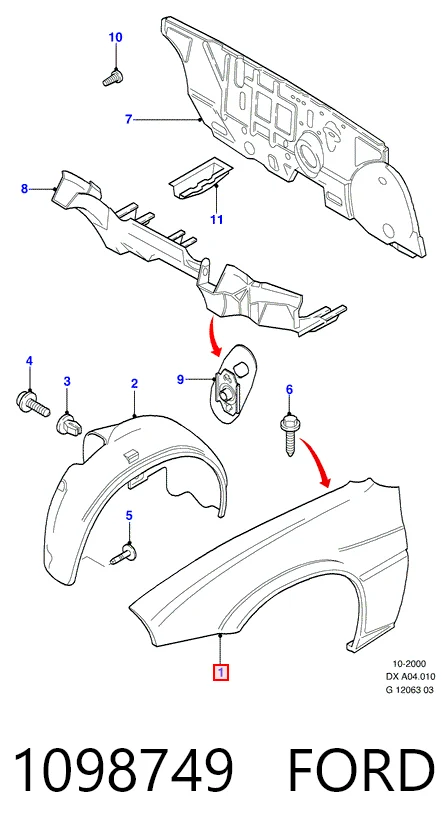 10

7

8

11

4

3

2

9

6

5

1

10-2000
DX A04.010
G 12063 03

1098749 FORD