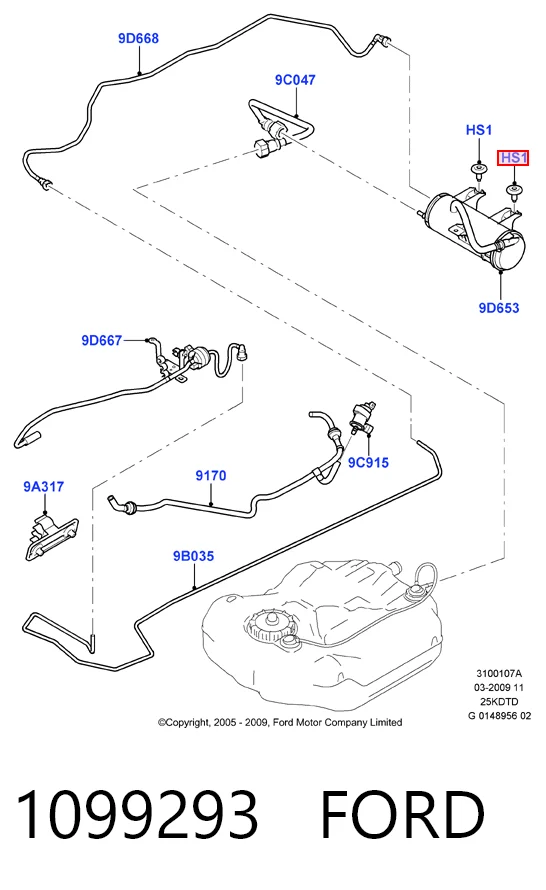 9D668

9C047

HS1

HS1

9D653

9D667

9C915

9A317

9170

9B035

3100107A
03-2009 11
25KDTD
G 0148956 02

©Copyright, 2005 - 2009, Ford Motor Company Limited

1099293 FORD