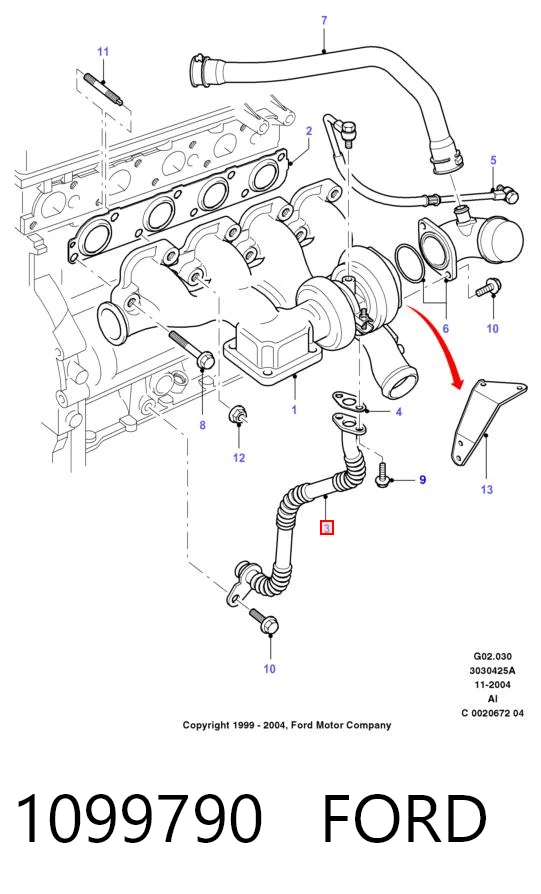 7

11

2

5

6

10

1

4

8

12

9

13

3

10

G02.030
3030425A
11-2004
AI
C 0020672 04

Copyright 1999 - 2004, Ford Motor Company

1099790 FORD