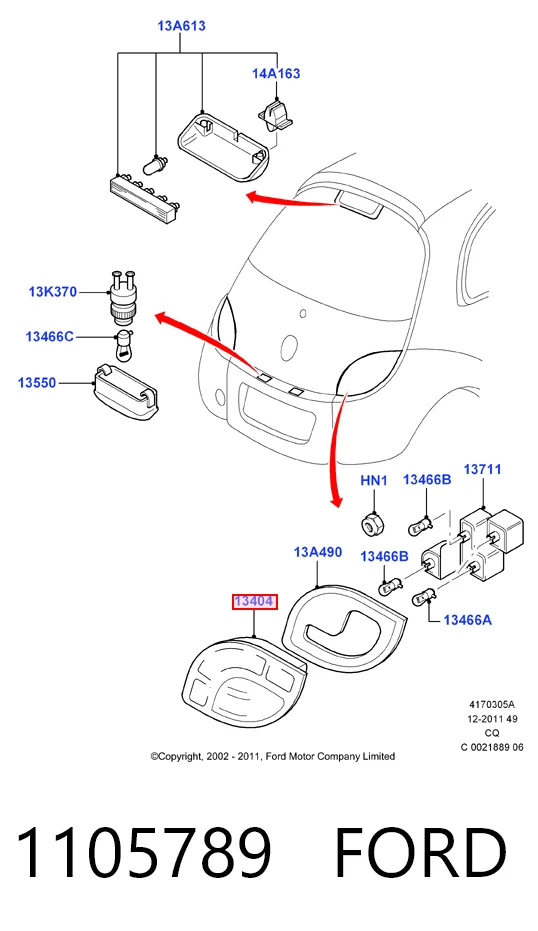 13A613

14A163

13K370

13466C

13550

HN1

13466B

13711

13A490

13466B

13404

13466A

4170305A
12-2011 49
CQ
C 0021889 06

©Copyright, 2002 - 2011, Ford Motor Company Limited

1105789 FORD