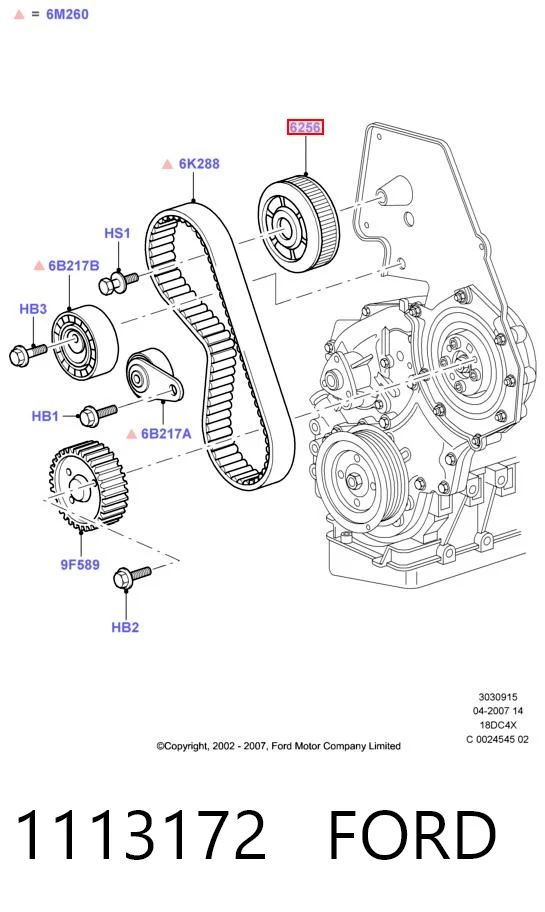 ▲ = 6M260

6256

▲ 6K288

HS1

▲ 6B217B

HB3

HB1

▲ 6B217A

9F589

HB2

3030915
04-2007 14
18DC4X
C 0024545 02

©Copyright, 2002 - 2007, Ford Motor Company Limited

1113172 FORD