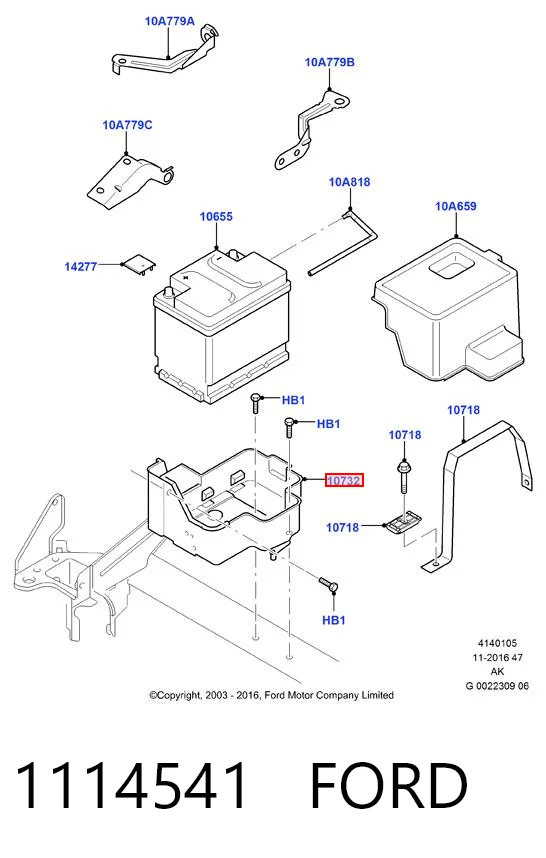 10A779A

10A779B

10A779C

10A818

10655

10A659

14277

HB1

HB1

10718

10718

10732

10718

HB1

4140105
11-2016 47
AK
G 0022309 06

©Copyright, 2003 - 2016, Ford Motor Company Limited

1114541 FORD