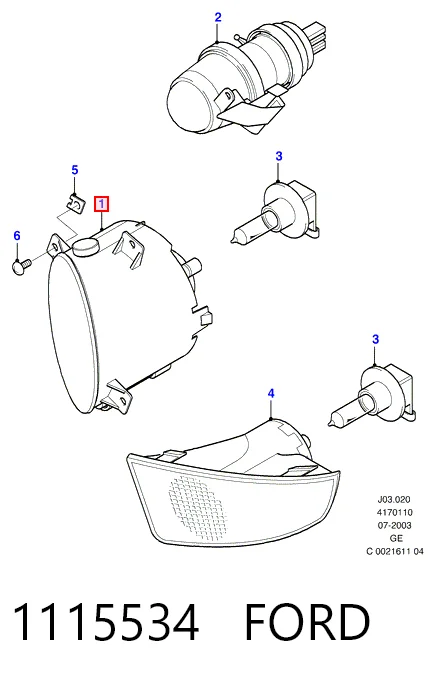 2

3

5

1

6

3

4

J03.020
4170110
07-2003
GE
C 0021611 04

1115534 FORD