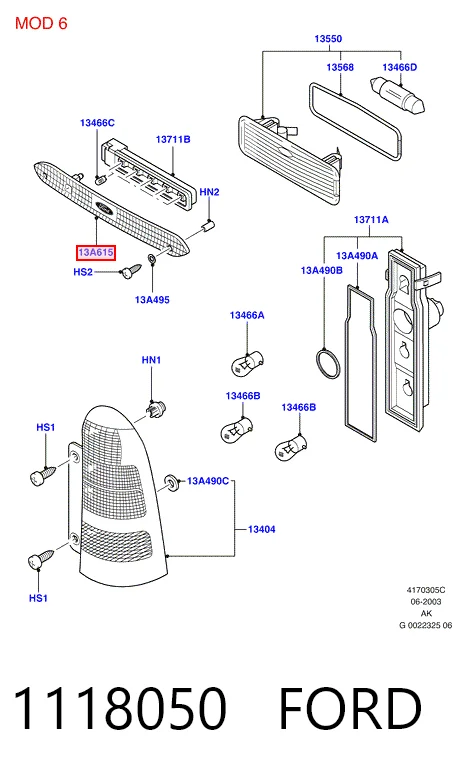 MOD 6

13550
13568
13466D
13466C
13711B
HN2
13A615
HS2
13A495
13711A
13A490A
13A490B
13466A
HN1
13466B
13466B
HS1
13A490C
13404
HS1

4170305C
06-2003
AK
G 0022325 06

1118050 FORD