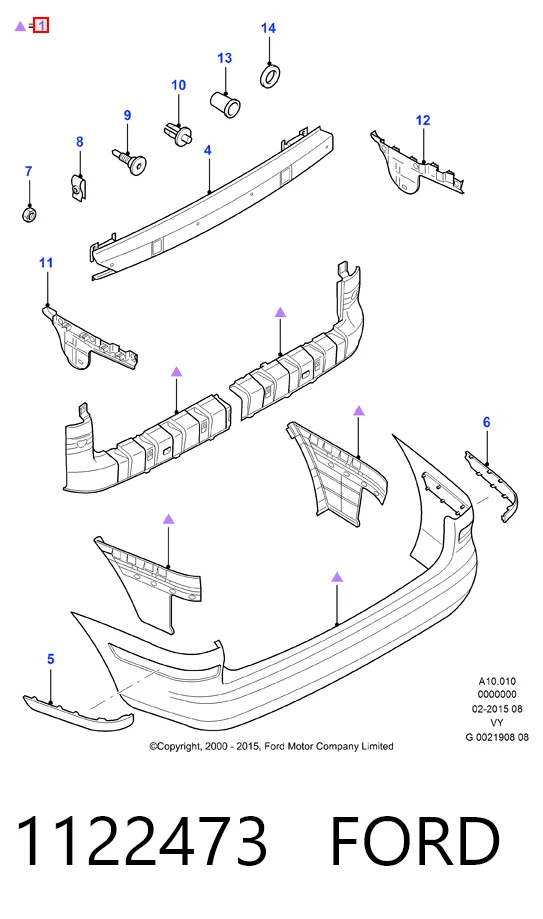 = 1

14
13
10
9
8
7
4
12
11
6
5

A10.010
0000000
02-2015 08
VY
G 0021908 08

©Copyright, 2000 - 2015, Ford Motor Company Limited

1122473 FORD