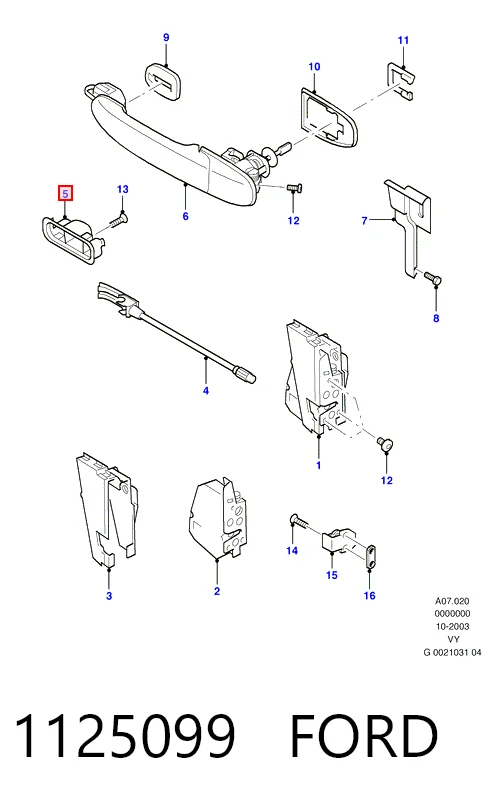 9
11
10
5
13
6
12
7
8
4
1
12
3
2
14
15
16

A07.020
0000000
10-2003
VY
G 0021031 04

1125099 FORD