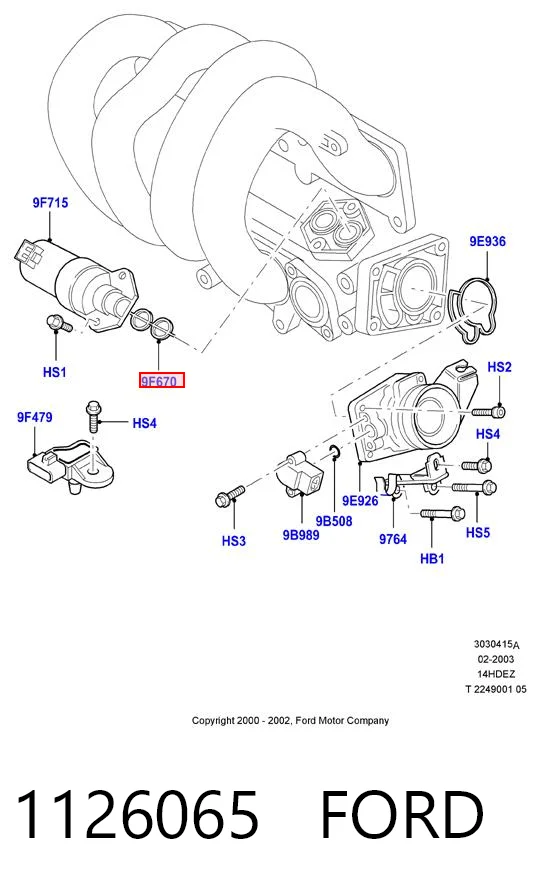 9F715

9E936

HS1

9F670

HS2

9F479

HS4

HS4

HS3

9B989

9B508

9E926

9764

HS5

HB1

3030415A
02-2003
14HDEZ
T 2249001 05

Copyright 2000 - 2002, Ford Motor Company

1126065 FORD