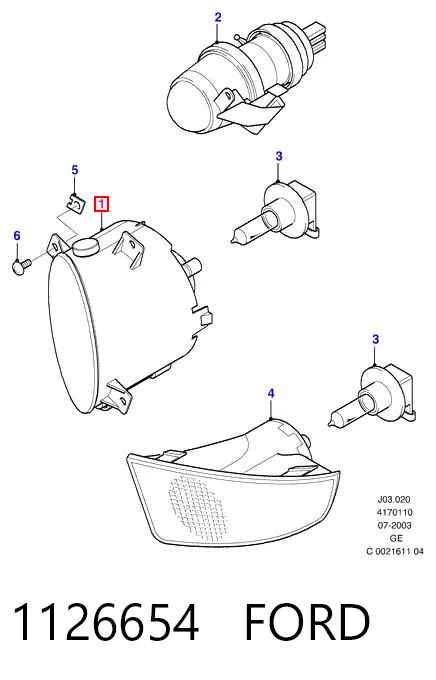 2

3

5

1

6

3

4

J03.020
4170110
07-2003
GE
C 0021611 04

1126654 FORD