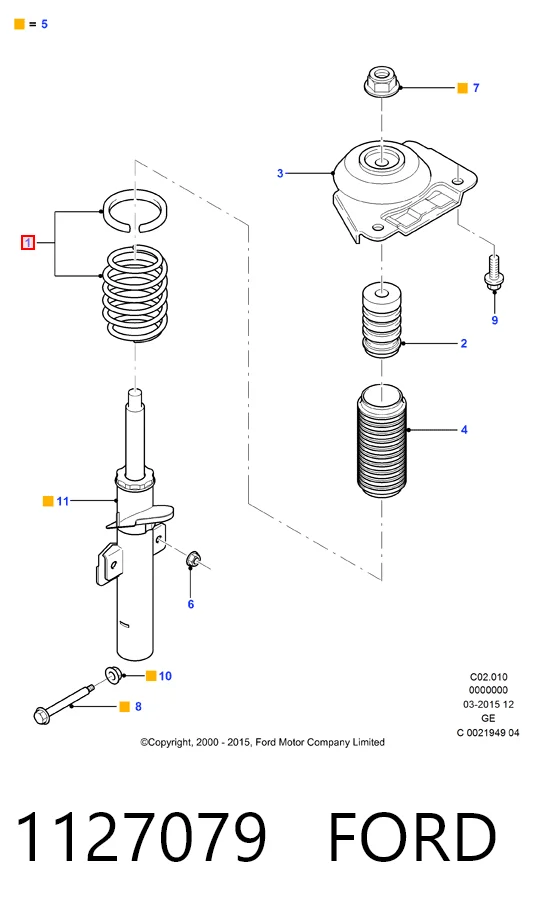 = 5

7

3

1

9

2

4

11

6

10

8

C02.010
0000000
03-2015 12
GE
C 0021949 04

©Copyright, 2000 - 2015, Ford Motor Company Limited

1127079 FORD