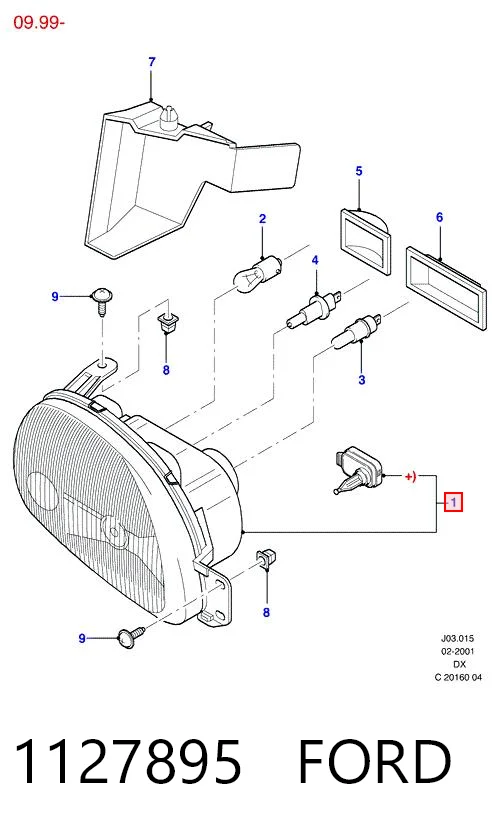 09.99-

7

5

6

2

4

9

8

3

+)

1

8

9

J03.015
02-2001
DX
C 20160 04

1127895 FORD