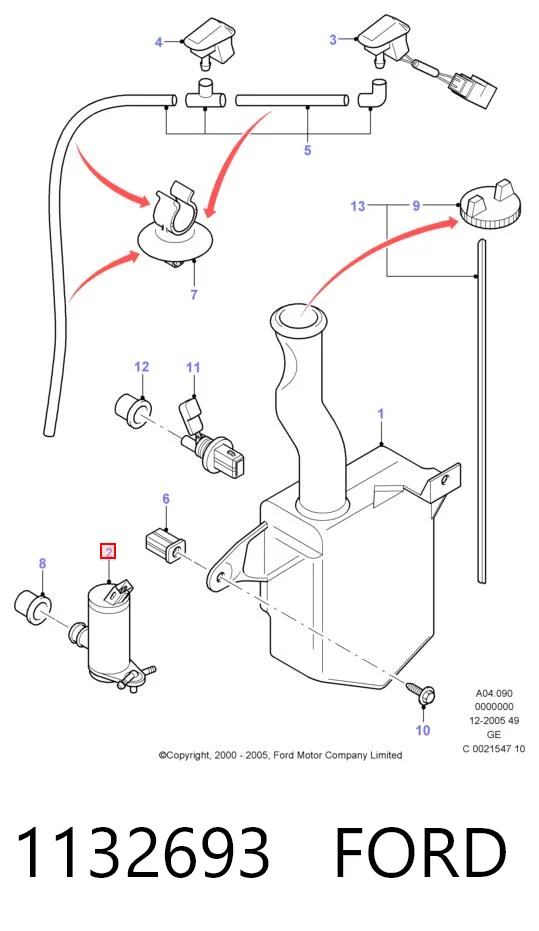 4
3
5
13
9
7
12
11
1
6
2
8
10

A04.090
0000000
12-2005 49
GE
C 0021547 10

©Copyright, 2000 - 2005, Ford Motor Company Limited

1132693 FORD