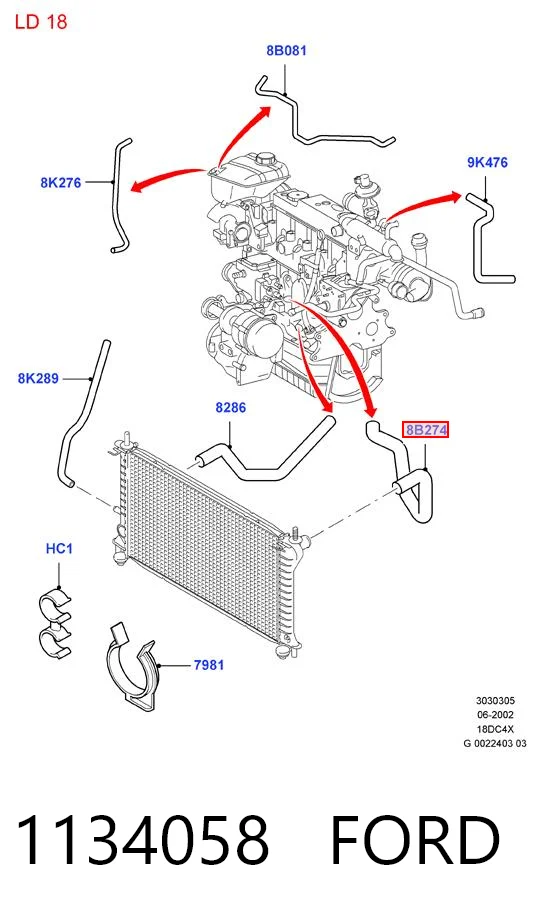 LD 18

8B081

8K276

9K476

8K289

8286

8B274

HC1

7981

3030305
06-2002
18DC4X
G 0022403 03

1134058 FORD