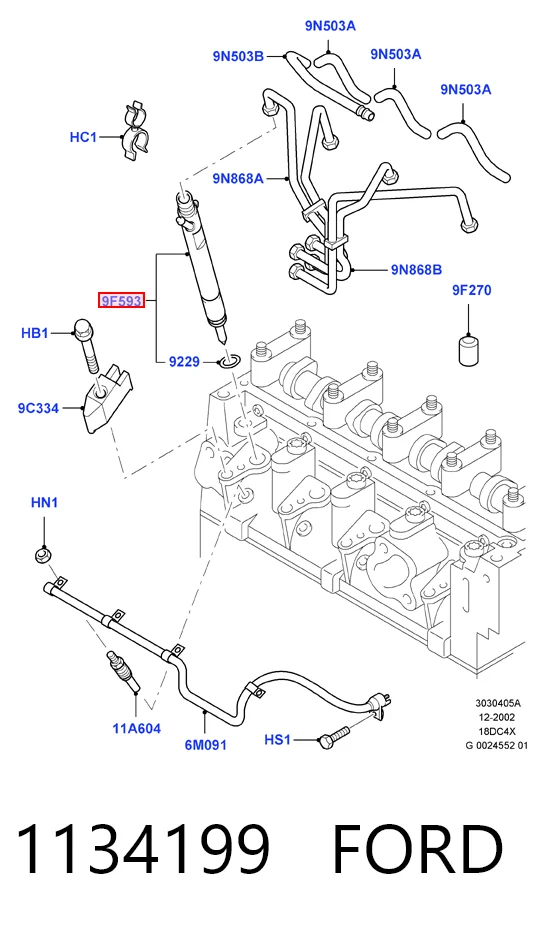 9N503A
9N503B
9N503A
9N503A
HC1
9N868A
9N868B
9F593
9F270
HB1
9229
9C334
HN1
11A604
6M091
HS1
3030405A
12-2002
18DC4X
G 0024552 01

1134199 FORD