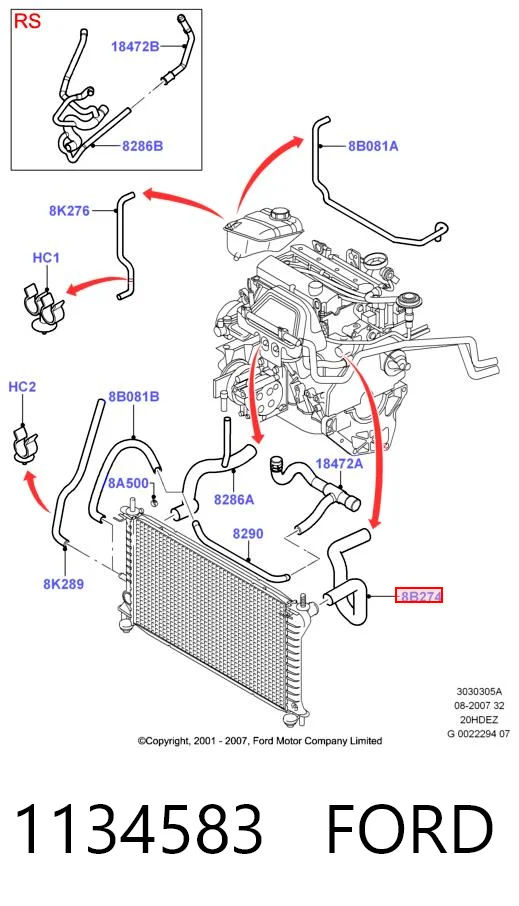 RS

18472B

8286B

8B081A

8K276

HC1

HC2

8B081B

8A500

8286A

18472A

8290

8K289

8B274

3030305A
08-2007 32
20HDEZ
G 0022294 07

©Copyright, 2001 - 2007, Ford Motor Company Limited

1134583 FORD