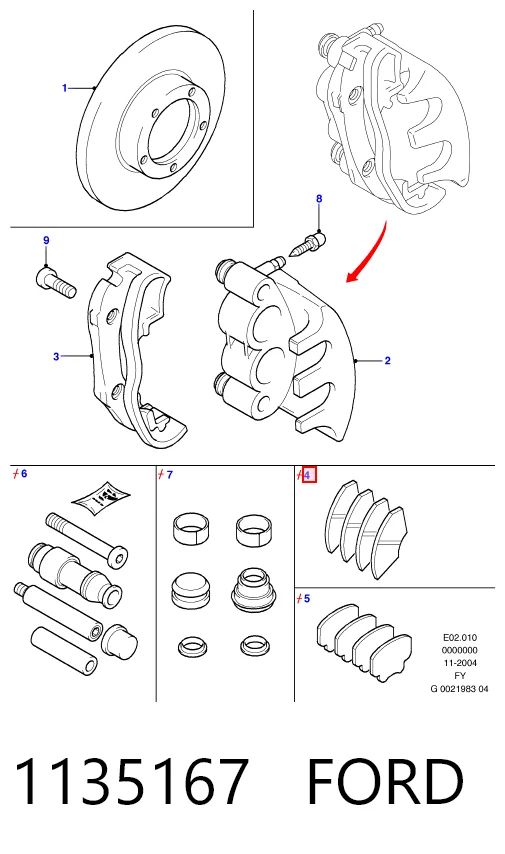 1

8

9

3

2

6

7

4

5

E02.010
0000000
11-2004
FY
G 0021983 04

1135167 FORD