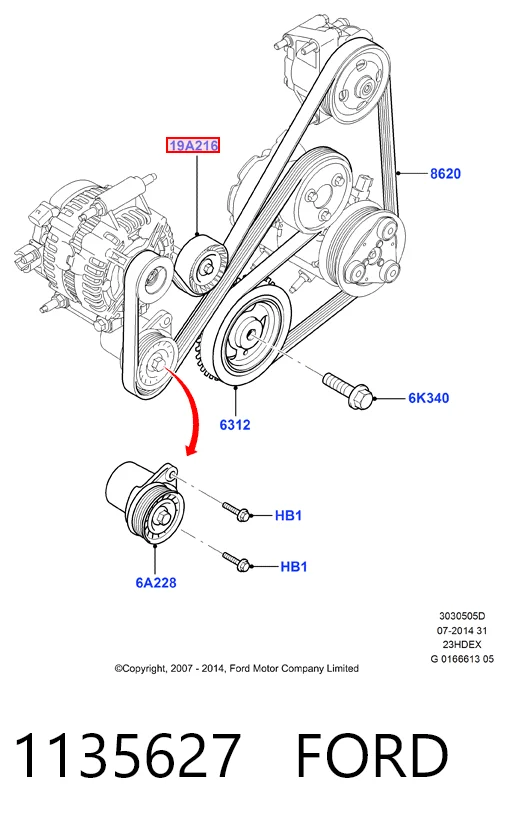 19A216

8620

6K340

6312

HB1

HB1

6A228

3030505D
07-2014 31
23HDEX
G 0166613 05

©Copyright, 2007 - 2014, Ford Motor Company Limited

1135627 FORD